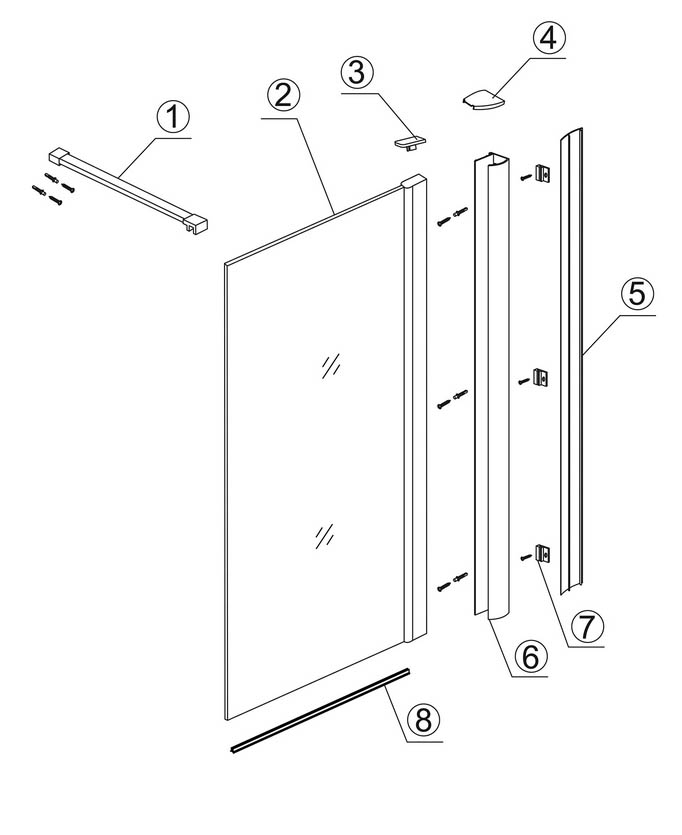 1
2
3
4
5
6
7
8