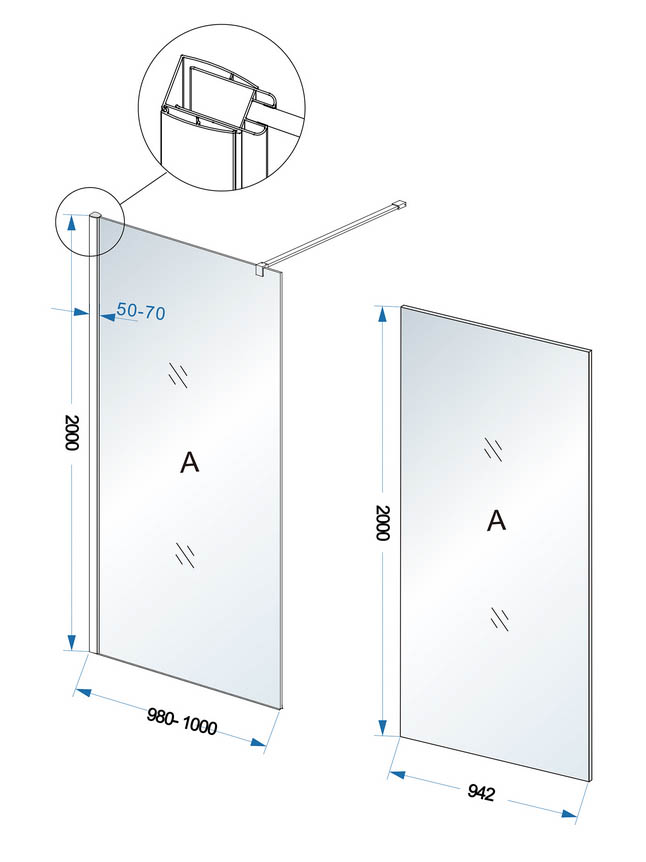 50-70

2000

A

980- 1000

2000

A

942